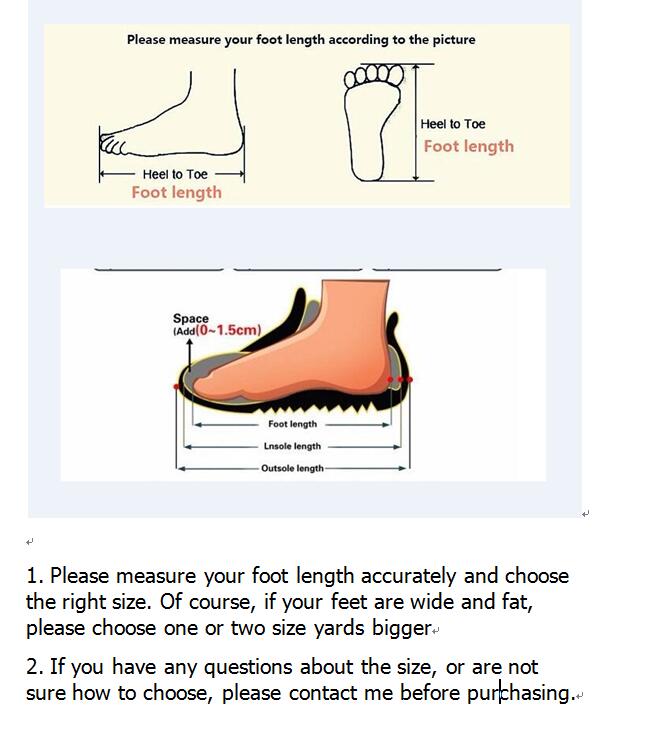 Please measure your foot length according to the picture

Heel to Toe
Foot length

Heel to Toe
Foot length

Space
(Add(0~1.5cm)

Foot length
Lnsole length
Outsole length

1. Please measure your foot length accurately and choose the right size. Of course, if your feet are wide and fat, please choose one or two size yards bigger

2. If you have any questions about the size, or are not sure how to choose, please contact me before purchasing.